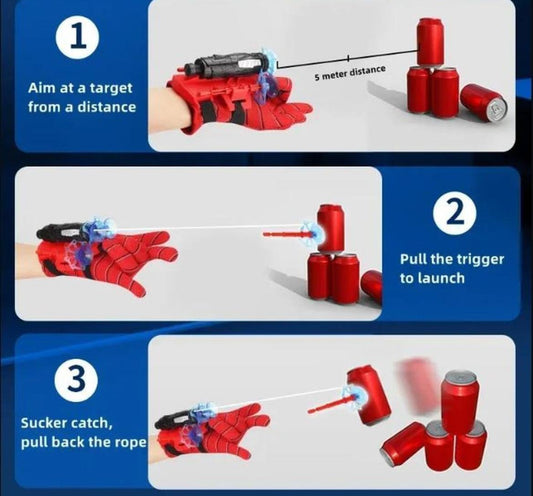 1

Aim at a target from a distance

5 meter distance

2

Pull the trigger to launch

3

Sucker catch, pull back the rope