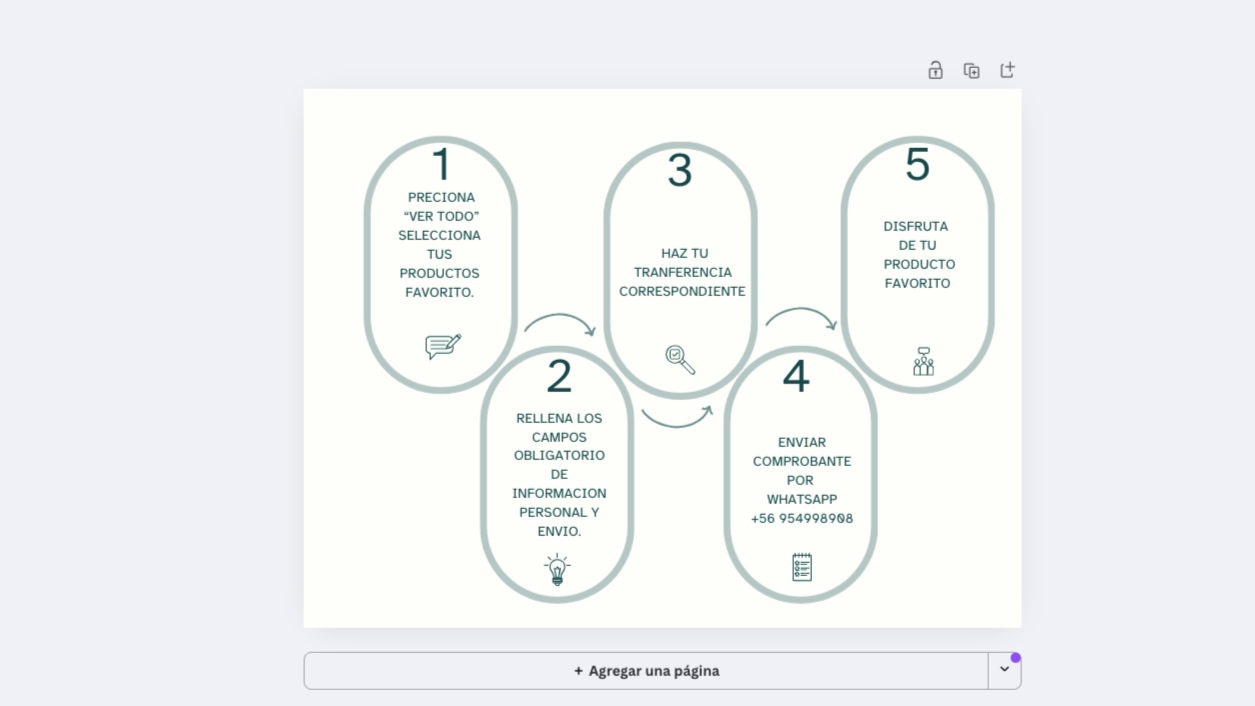 1
PRECIONA "VER TODO" SELECCIONA TUS PRODUCTOS FAVORITO.

2
RELLENA LOS CAMPOS OBLIGATORIO DE INFORMACION PERSONAL Y ENVIO.

3
HAZ TU TRANFERENCIA CORRESPONDIENTE

4
ENVIAR COMPROBANTE POR WHATSAPP +56 954998908

5
DISFRUTA DE TU PRODUCTO FAVORITO

+ Agregar una página