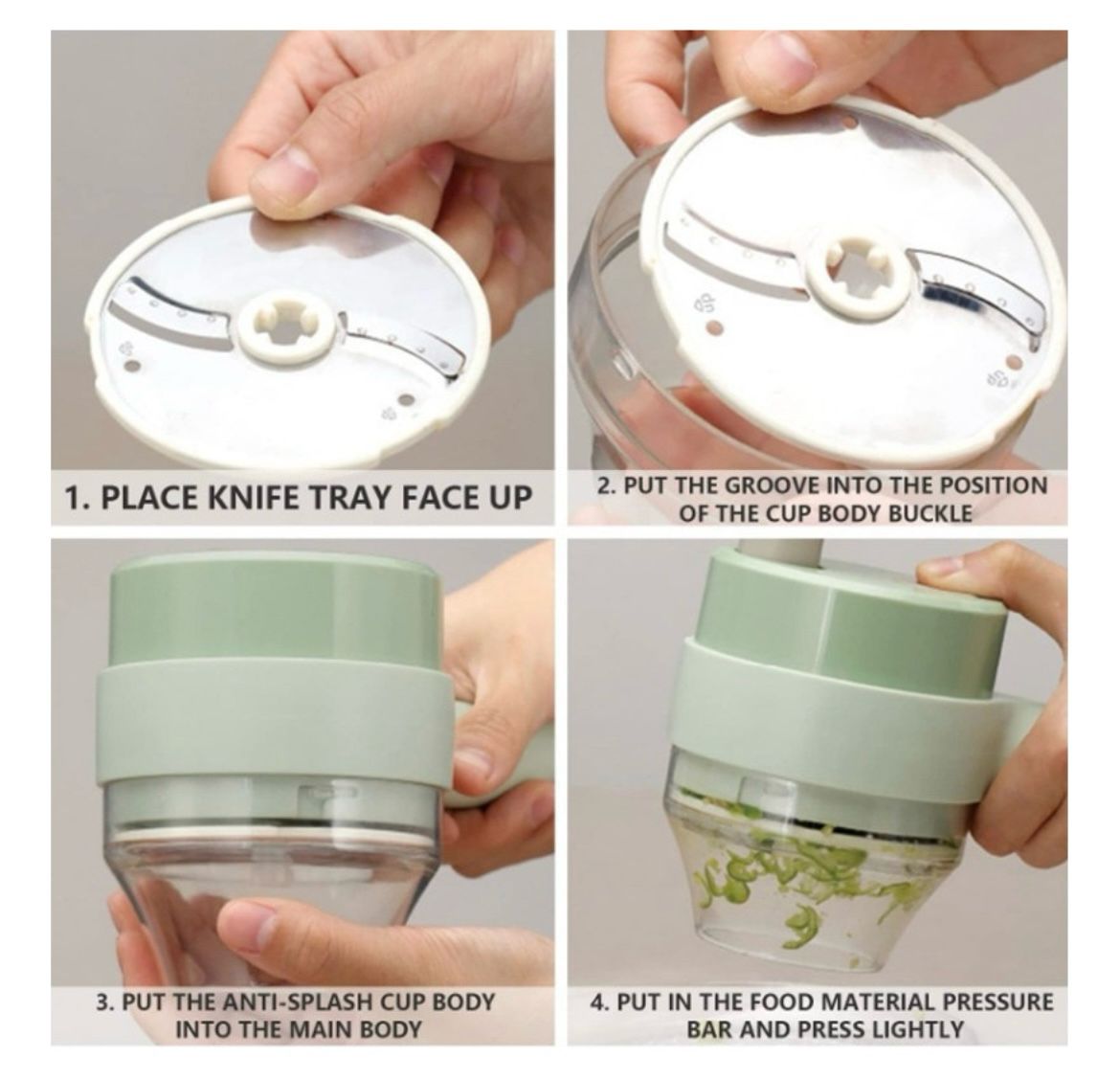 1. PLACE KNIFE TRAY FACE UP

2. PUT THE GROOVE INTO THE POSITION OF THE CUP BODY BUCKLE

3. PUT THE ANTI-SPLASH CUP BODY INTO THE MAIN BODY

4. PUT IN THE FOOD MATERIAL PRESSURE BAR AND PRESS LIGHTLY